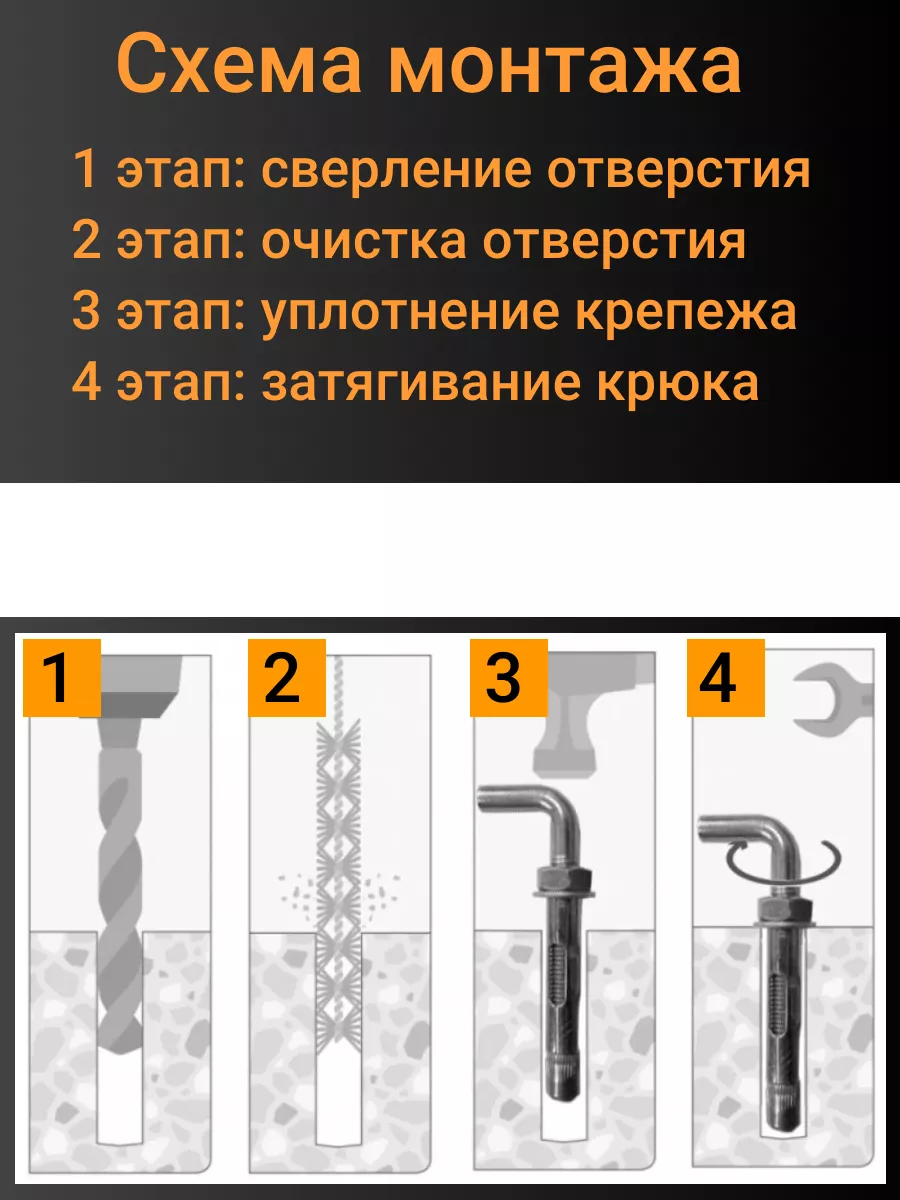 Схема монтажа

1 этап: сверление отверстия
2 этап: очистка отверстия
3 этап: уплотнение крепежа
4 этап: затягивание крюка

1

2

3

4