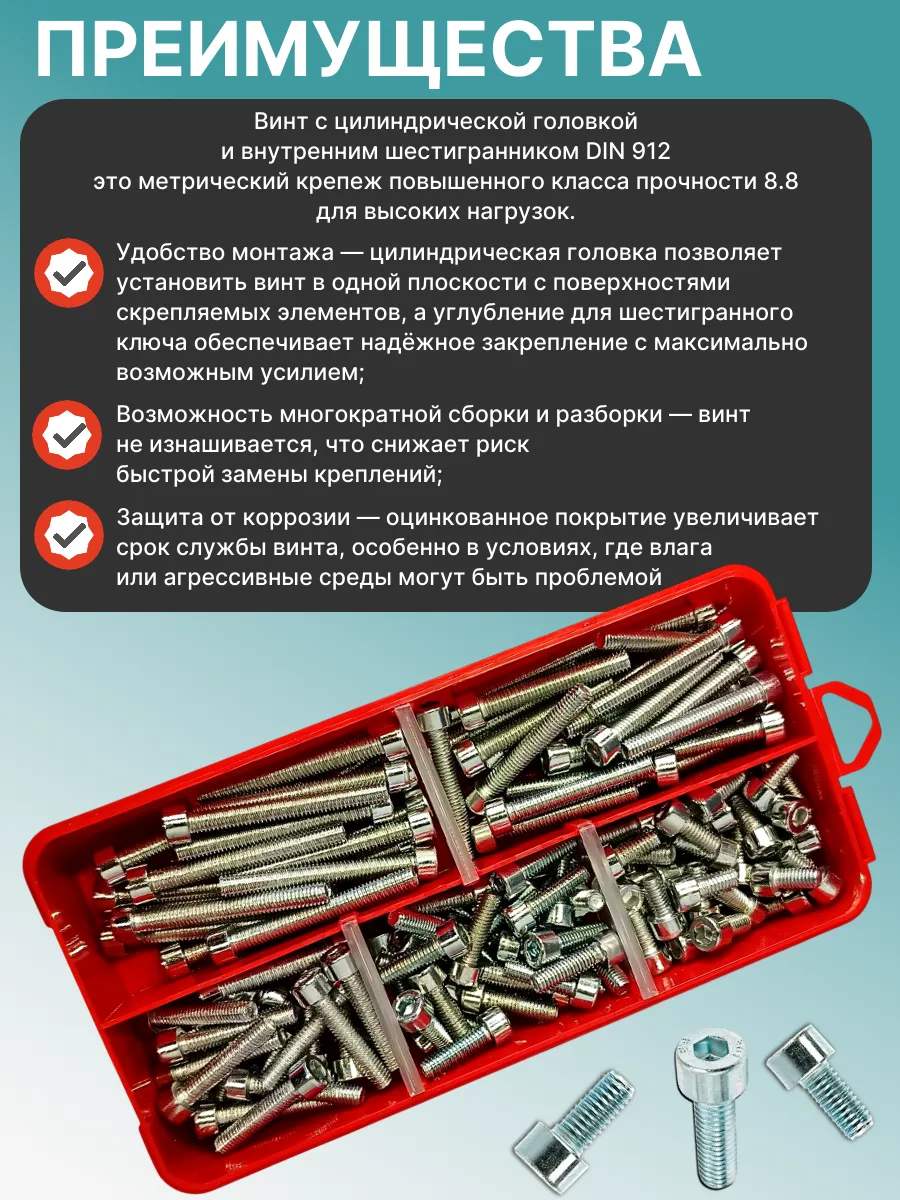 ПРЕИМУЩЕСТВА

Винт с цилиндрической головкой и внутренним шестигранником DIN 912 это метрический крепеж повышенного класса прочности 8.8 для высоких нагрузок.

Удобство монтажа — цилиндрическая головка позволяет установить винт в одной плоскости с поверхностями скрепляемых элементов, а углубление для шестигранного ключа обеспечивает надёжное закрепление с максимально возможным усилием;

Возможность многократной сборки и разборки — винт не изнашивается, что снижает риск быстрой замены креплений;

Защита от коррозии — оцинкованное покрытие увеличивает срок службы винта, особенно в условиях, где влага или агрессивные среды могут быть проблемой