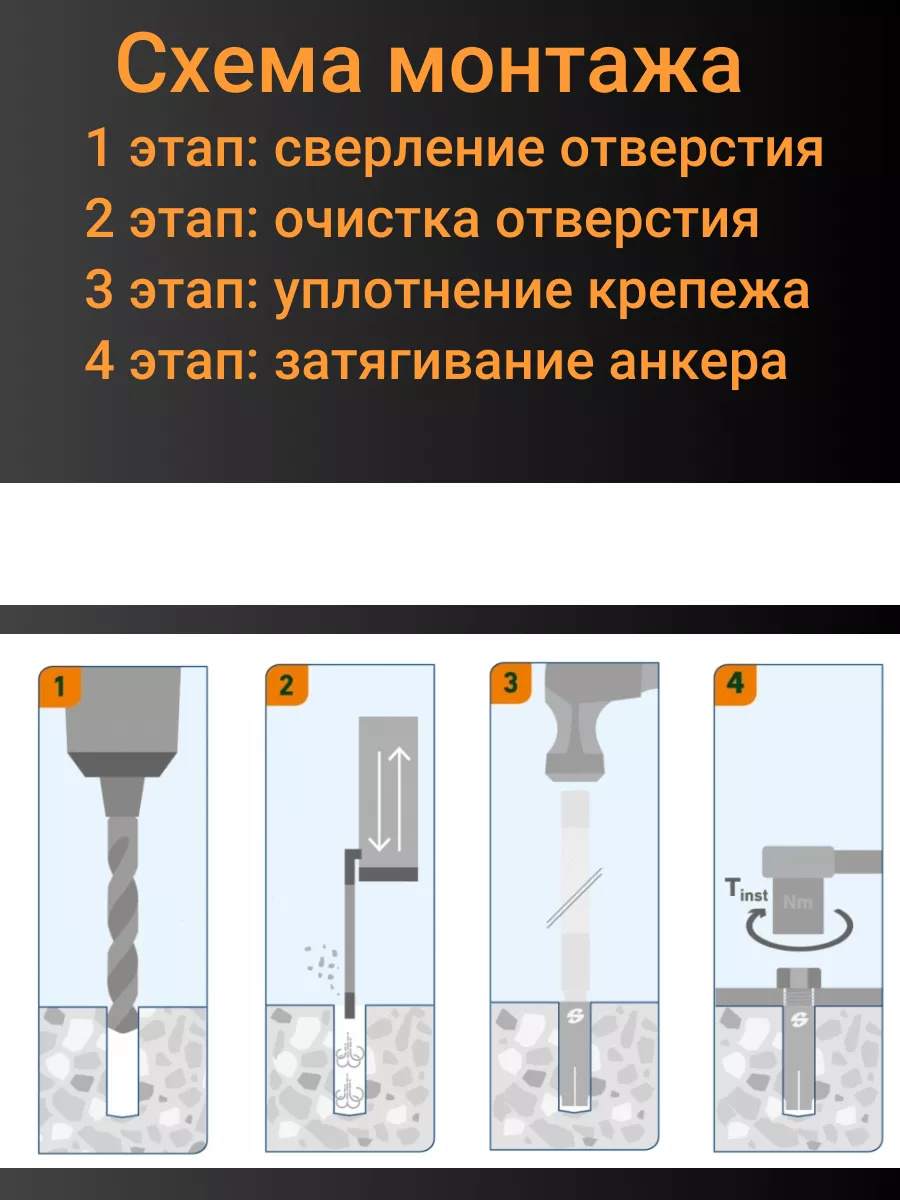 Схема монтажа
1 этап: сверление отверстия
2 этап: очистка отверстия
3 этап: уплотнение крепежа
4 этап: затягивание анкера

1

2

3

4

$T_{inst}$

Nm