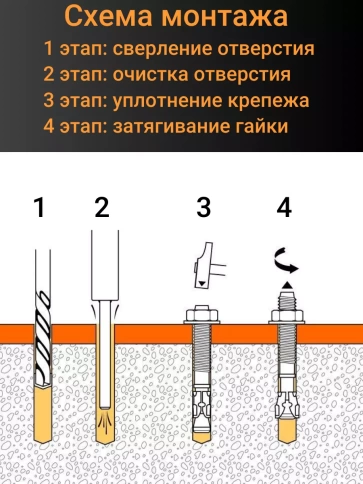 Схема монтажа
1 этап: сверление отверстия
2 этап: очистка отверстия
3 этап: уплотнение крепежа
4 этап: затягивание гайки

1
2
3
4