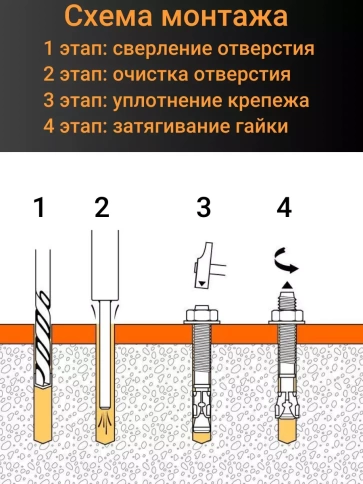 Схема монтажа
1 этап: сверление отверстия
2 этап: очистка отверстия
3 этап: уплотнение крепежа
4 этап: затягивание гайки

1 2 3 4