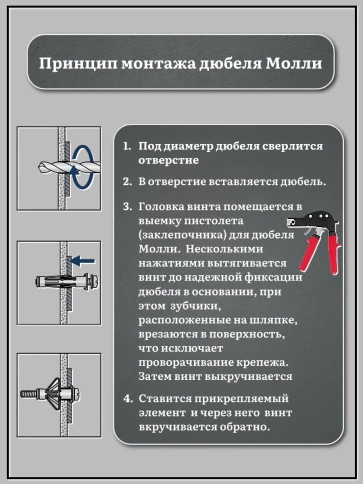 Принцип монтажа дюбеля Молли

1. Под диаметр дюбеля сверлится отверстие

2. В отверстие вставляется дюбель.

3. Головка винта помещается в выемку пистолета (заклепочника) для дюбеля Молли. Несколькими нажатиями вытягивается винт до надежной фиксации дюбеля в основании, при этом зубчики, расположенные на шляпке, врезаются в поверхность, что исключает проворачивание крепежа. Затем винт выкручивается

4. Ставится прикрепляемый элемент и через него винт вкручивается обратно.