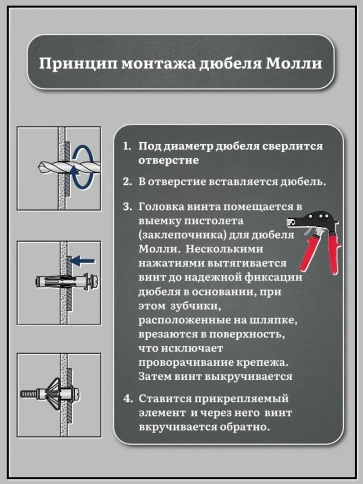 Принцип монтажа дюбеля Молли

1. Под диаметр дюбеля сверлится отверстие

2. В отверстие вставляется дюбель.

3. Головка винта помещается в выемку пистолета (заклепочника) для дюбеля Молли. Несколькими нажатиями вытягивается винт до надежной фиксации дюбеля в основании, при этом зубчики, расположенные на шляпке, врезаются в поверхность, что исключает проворачивание крепежа. Затем винт выкручивается

4. Ставится прикрепляемый элемент и через него винт вкручивается обратно.