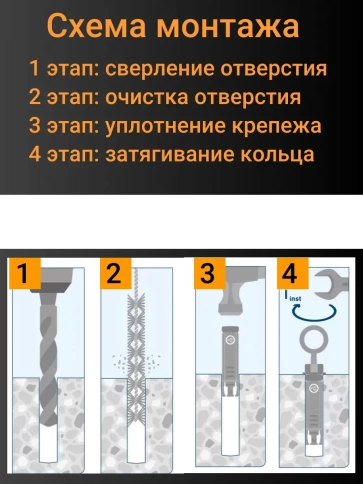 Схема монтажа

1 этап: сверление отверстия
2 этап: очистка отверстия
3 этап: уплотнение крепежа
4 этап: затягивание кольца

1

2

3

4

$T_{inst}$